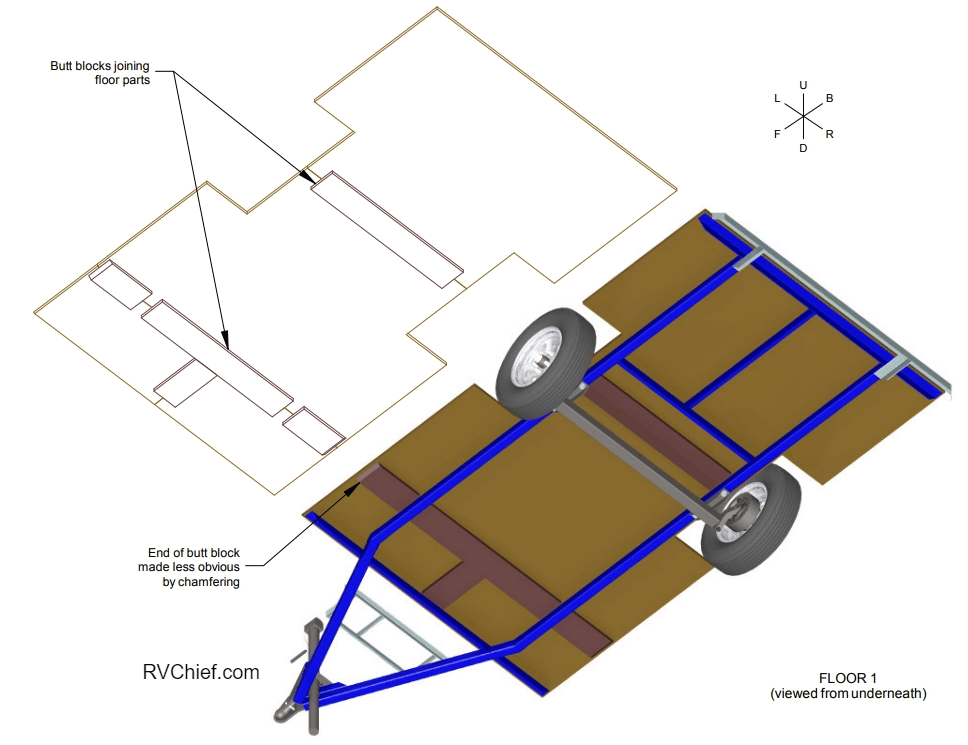 Butt blocks joining floor parts

U
L
B
F
R
D

End of butt block made less obvious by chamfering

RVChief.com

FLOOR 1
(viewed from underneath)