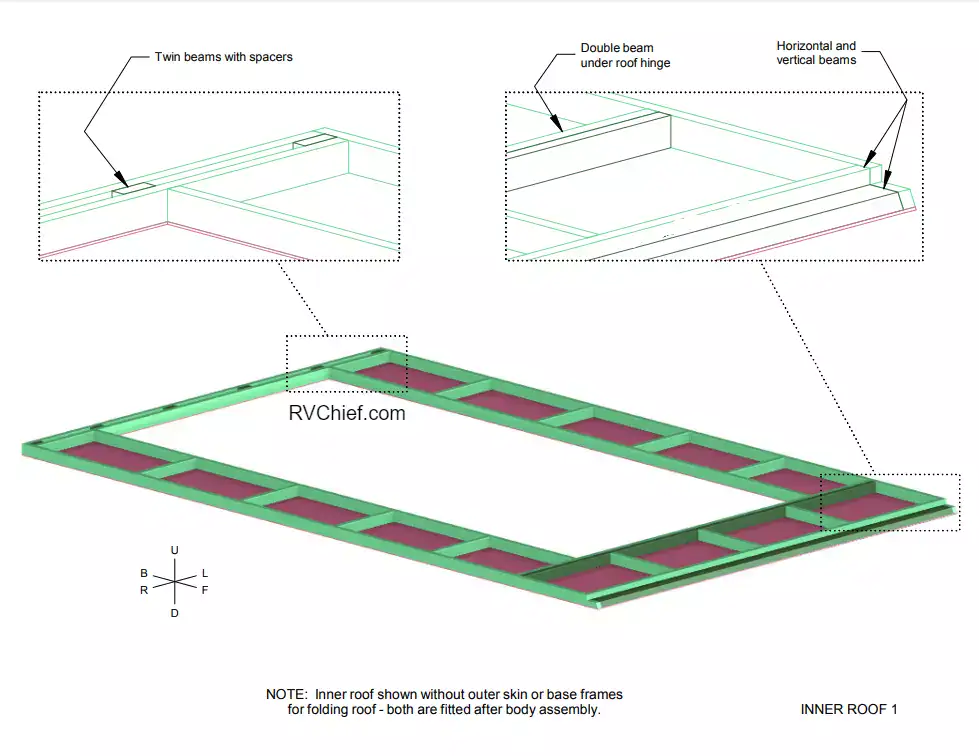 Twin beams with spacers

Double beam
under roof hinge

Horizontal and
vertical beams

RVChief.com

U
B
L
R
F
D

NOTE: Inner roof shown without outer skin or base frames for folding roof - both are fitted after body assembly.

INNER ROOF 1